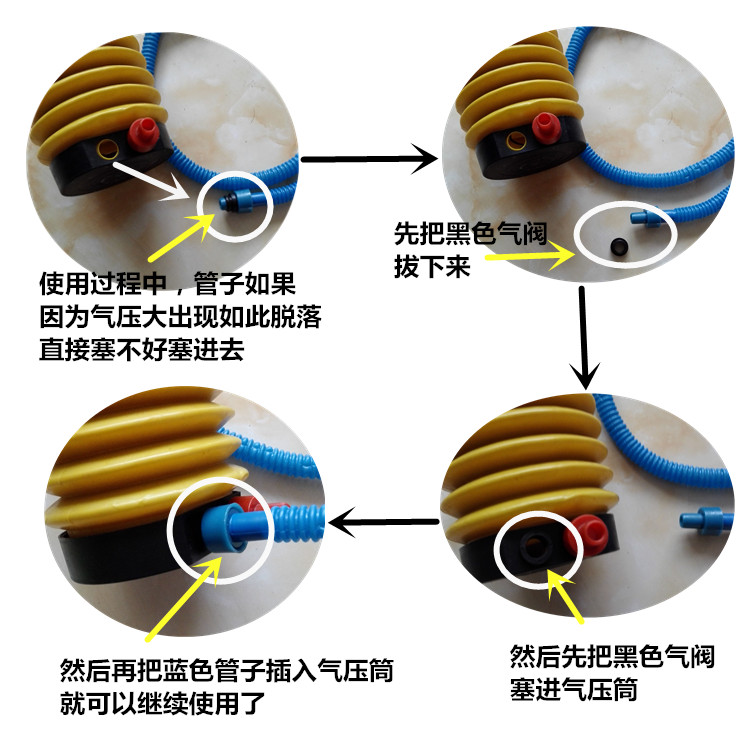 使用过程中，管子如果因为气压大出现如此脱落直接塞不好塞进去

先把黑色气阀拔下来

然后先把黑色气阀塞进气压筒

然后再把蓝色管子插入气压筒就可以继续使用了